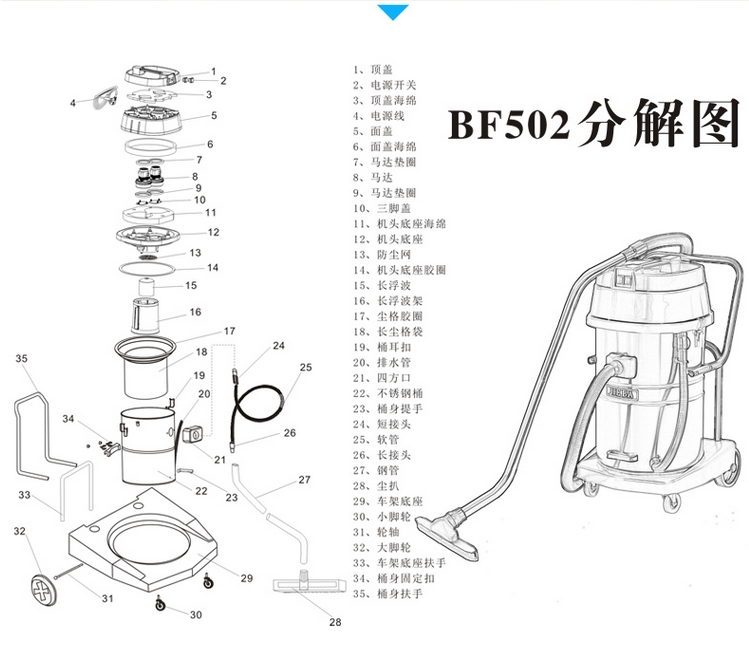 1
2
3
4
5
6
7
8
9
10
11
12
13
14
15
16
17
18
19
20
21
22
23
24
25
26
27
28
29
30
31
32
33
34
35

1、顶盖
2、电源开关
3、顶盖海绵
4、电源线
5、面盖
6、面盖海绵
7、马达垫圈
8、马达
9、马达垫圈
10、三脚盖
11、机头底座海绵
12、机头底座
13、防尘网
14、机头底座胶圈
15、长浮波
16、长浮波架
17、尘格胶圈
18、长尘格袋
19、桶耳扣
20、排水管
21、四方口
22、不锈钢桶
23、桶身提手
24、短接头
25、软管
26、长接头
27、钢管
28、尘扒
29、车架底座
30、小脚轮
31、轮轴
32、大脚轮
33、车架底座扶手
34、桶身固定扣
35、桶身扶手

BF502分解图

JIEBA